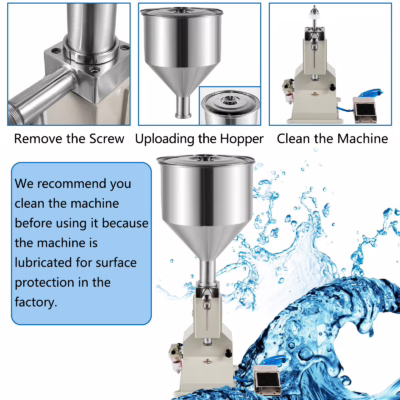 Remove the Screw

Uploading the Hopper

Clean the Machine

We recommend you clean the machine before using it because the machine is lubricated for surface protection in the factory.